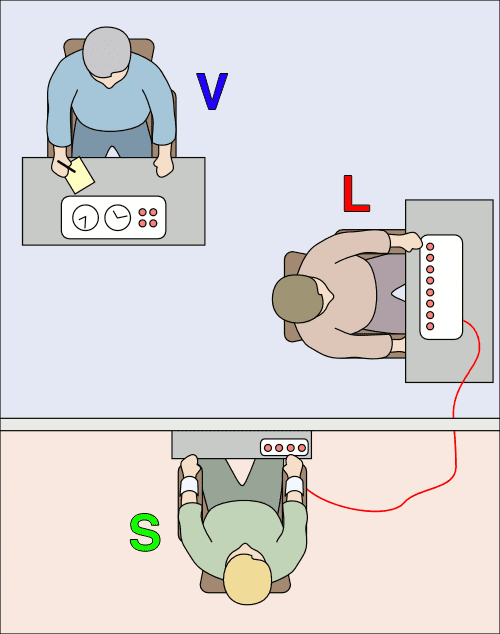 V

L

S